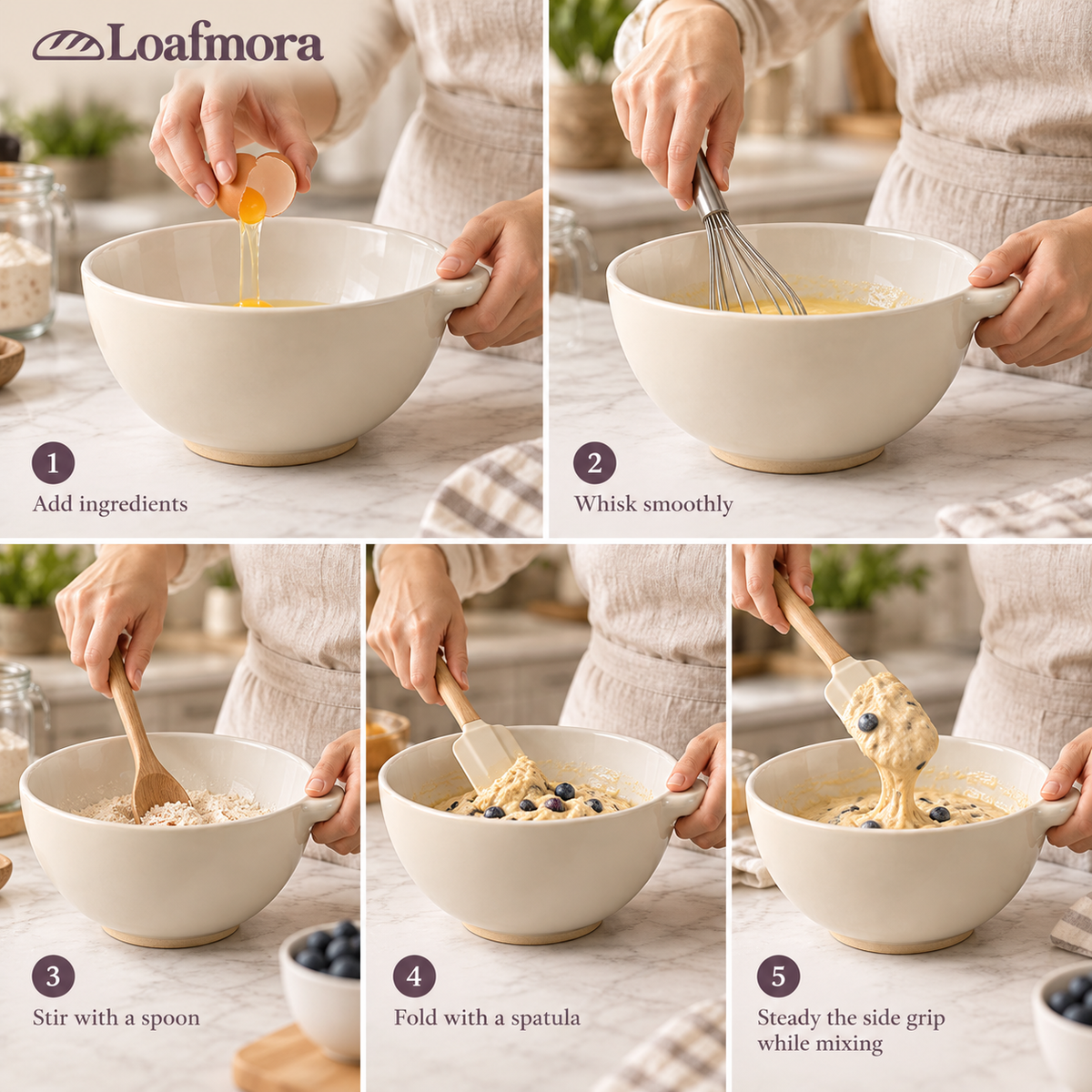 Loafmora

1
Add ingredients

2
Whisk smoothly

3
Stir with a spoon

4
Fold with a spatula

5
Steady the side grip while mixing